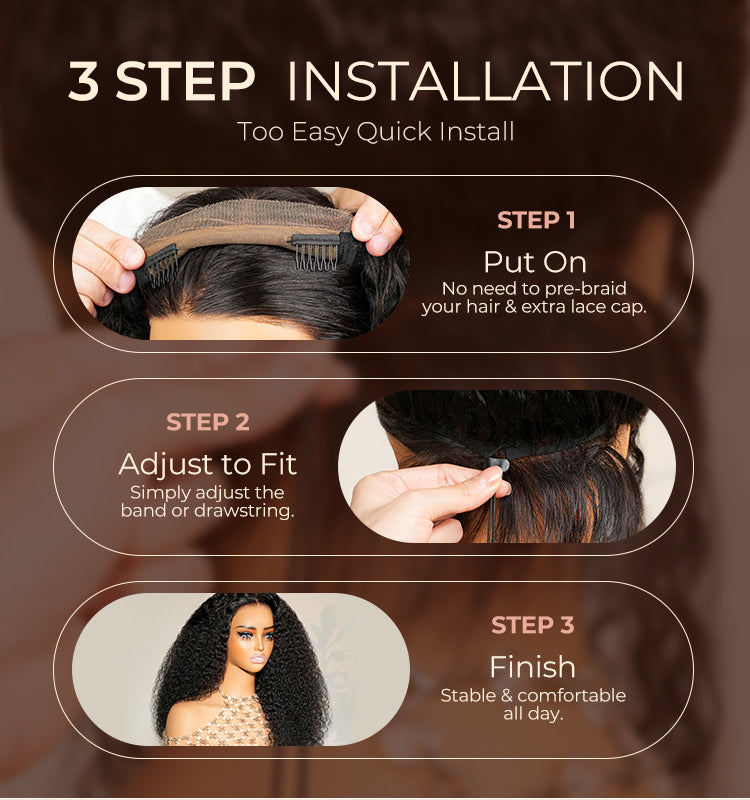 3 STEP INSTALLATION
Too Easy Quick Install

STEP 1
Put On
No need to pre-braid your hair & extra lace cap.

STEP 2
Adjust to Fit
Simply adjust the band or drawstring.

STEP 3
Finish
Stable & comfortable all day.